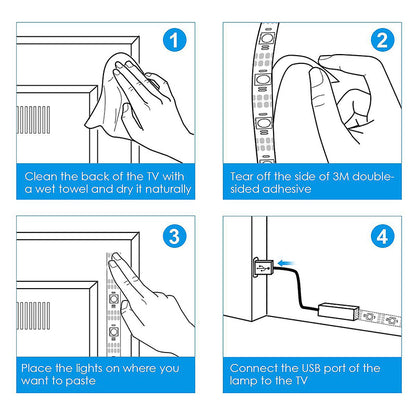 1

Clean the back of the TV with a wet towel and dry it naturally

2

Tear off the side of 3M double-sided adhesive

3

Place the lights on where you want to paste

4

Connect the USB port of the lamp to the TV