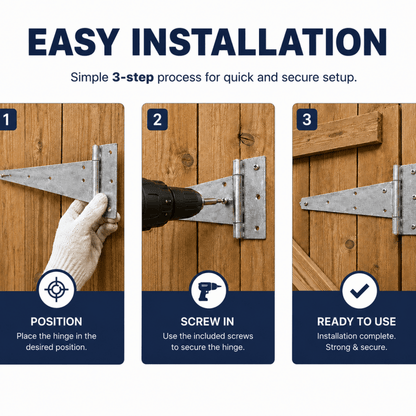 EASY INSTALLATION

Simple 3-step process for quick and secure setup.

1

POSITION

Place the hinge in the desired position.

2

SCREW IN

Use the included screws to secure the hinge.

3

READY TO USE

Installation complete. Strong & secure.