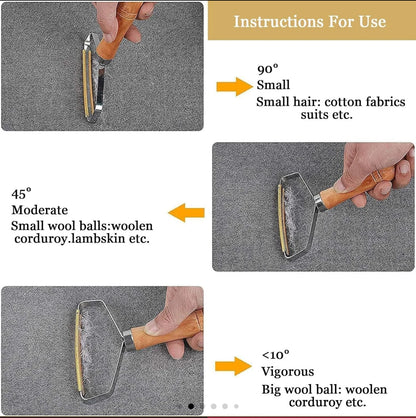 Instructions For Use

90°
Small
Small hair: cotton fabrics suits etc.

45°
Moderate
Small wool balls:woolen corduroy.lambskin etc.

<10°
Vigorous
Big wool ball: woolen corduroy etc.